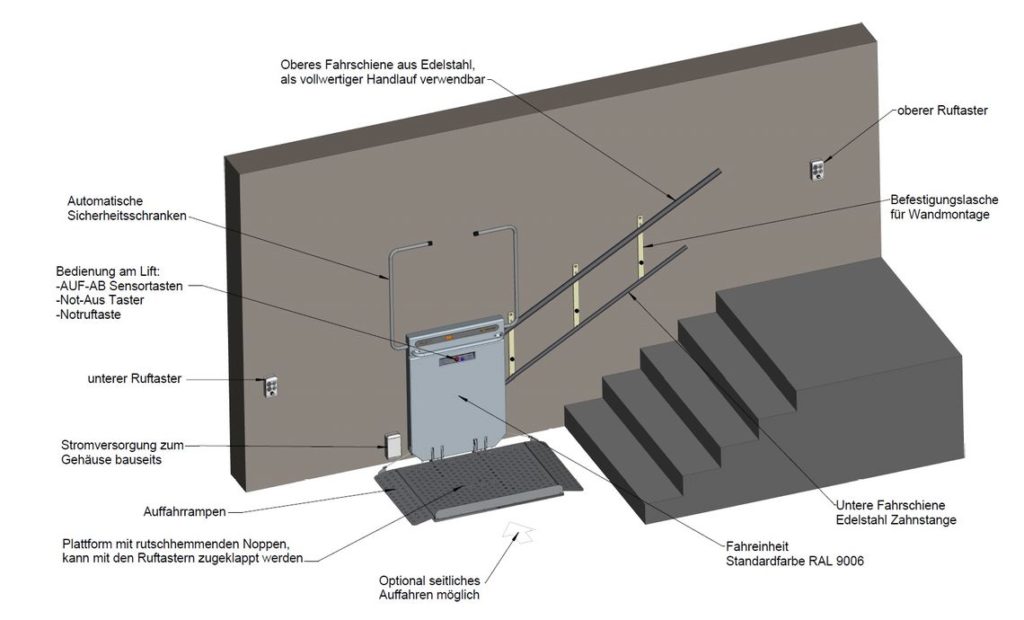 Oberes Fahrschiene aus Edelstahl, als vollwertiger Handlauf verwendbar

oberer Ruftaster

Automatische Sicherheitsschranken

Befestigungslasche für Wandmontage

Bedienung am Lift:
-AUF-AB Sensortasten
-Not-Aus Taster
-Notruftaste

unterer Ruftaster

Stromversorgung zum Gehäuse bauseits

Auffahrrampen

Plattform mit rutschhemmenden Noppen, kann mit den Ruftastern zugeklappt werden

Optional seitliches Auffahren möglich

Fahreinheit
Standardfarbe RAL 9006

Untere Fahrschiene
Edelstahl Zahnstange